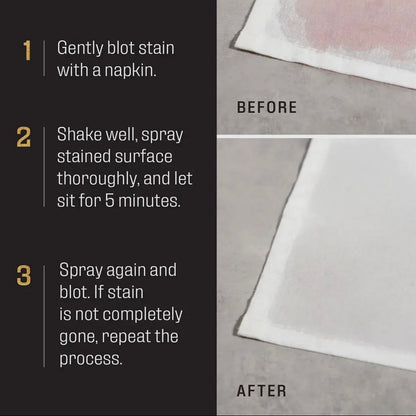 1 Gently blot stain with a napkin.

2 Shake well, spray stained surface thoroughly, and let sit for 5 minutes.

3 Spray again and blot. If stain is not completely gone, repeat the process.

BEFORE

AFTER